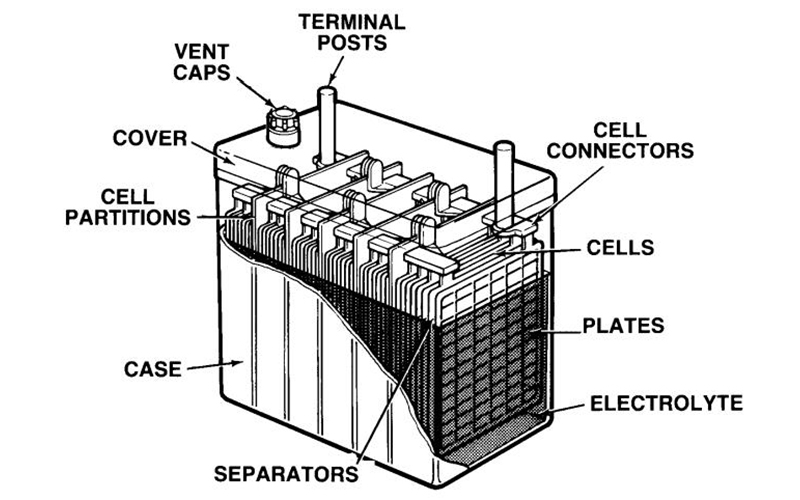 TERMINAL POSTS

VENT CAPS

COVER

CELL CONNECTORS

CELL PARTITIONS

CELLS

PLATES

CASE

ELECTROLYTE

SEPARATORS