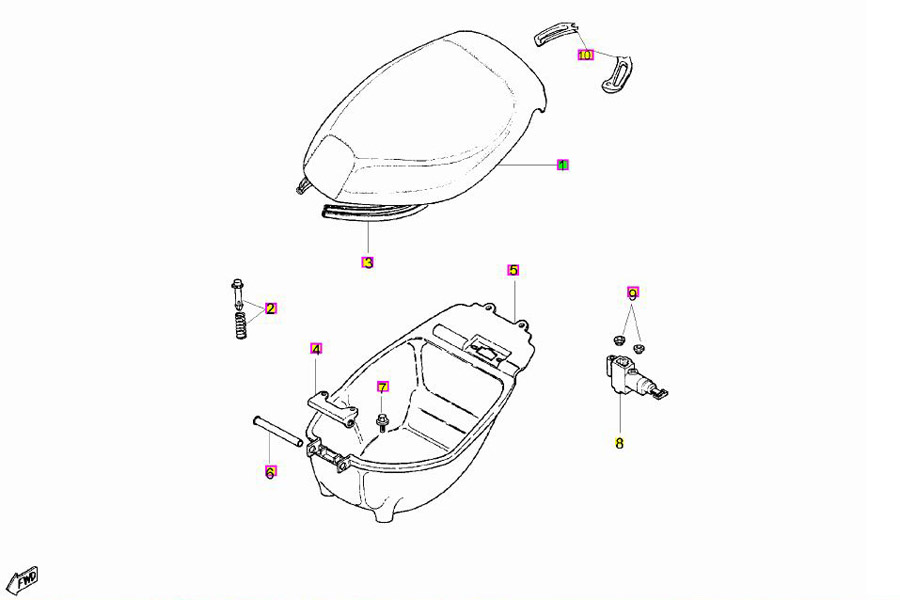 10
1
3
2
5
9
4
7
8
6
FWD