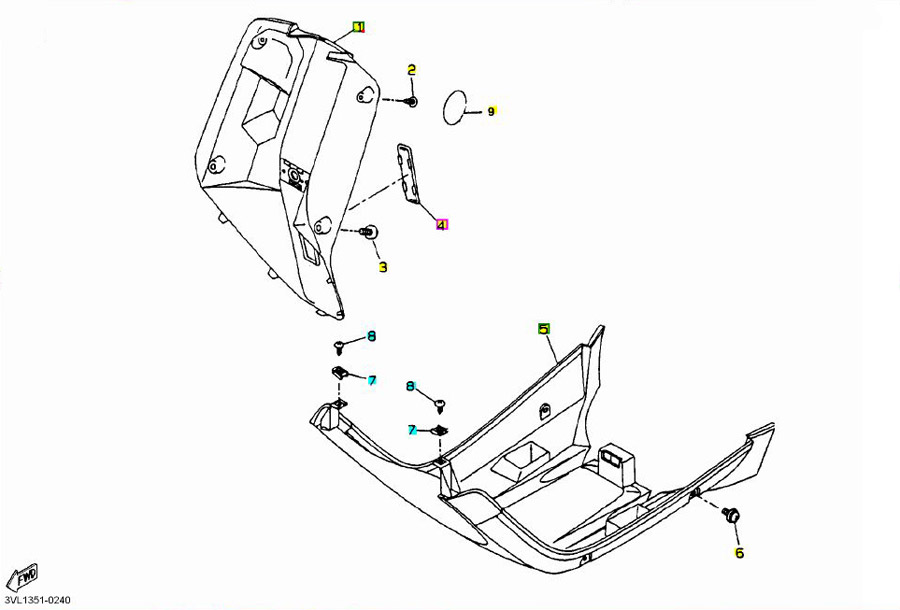 1
2
9
4
3
8
5
7
8
7
6
FWD
3VL1351-0240