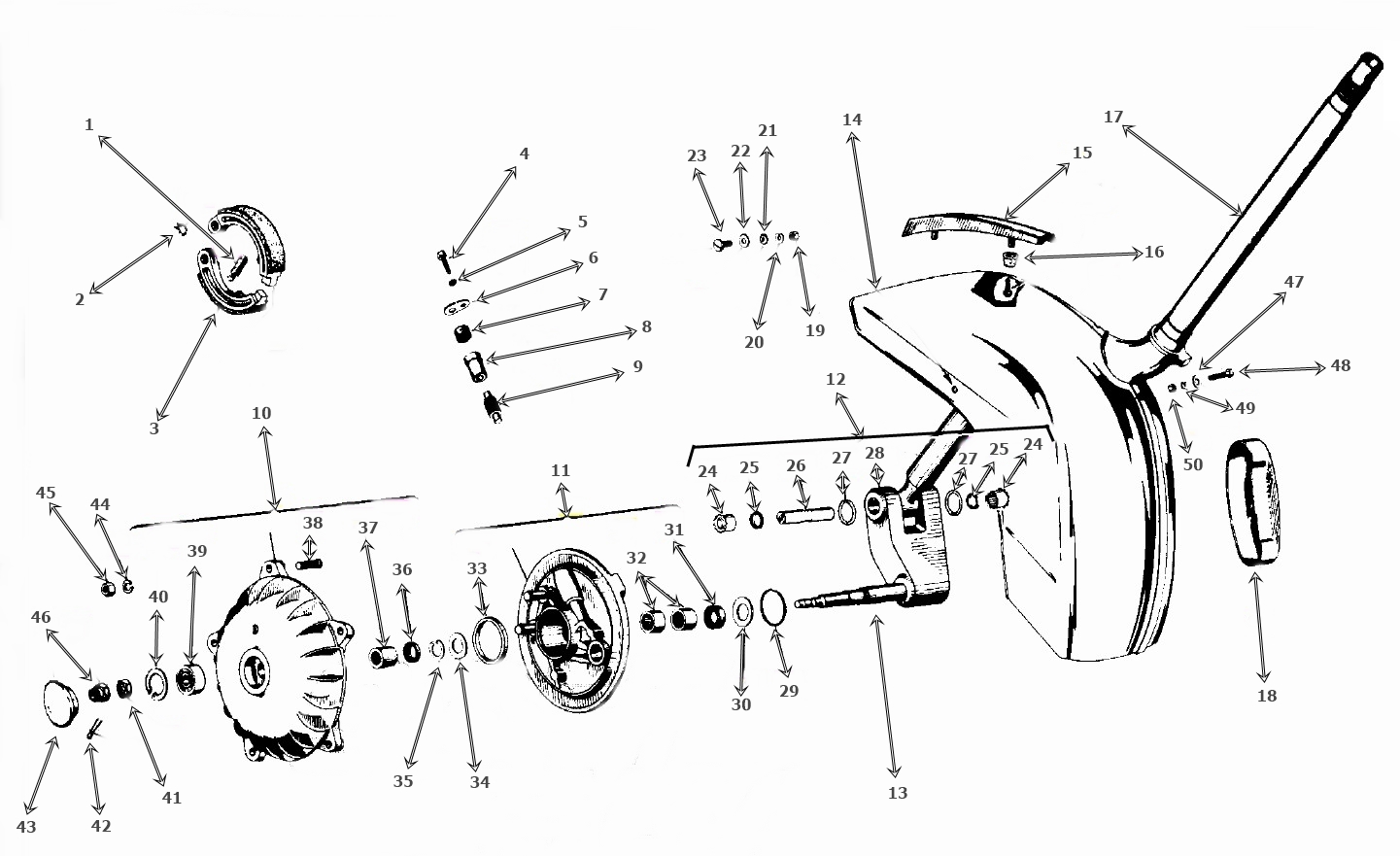 1
2
3
4
5
6
7
8
9
10
11
12
13
14
15
16
17
18
19
20
21
22
23
24
25
26
27
28
27
25
24
29
30
31
32
33
34
35
36
37
38
39
40
41
42
43
44
45
46
47
48
49
50