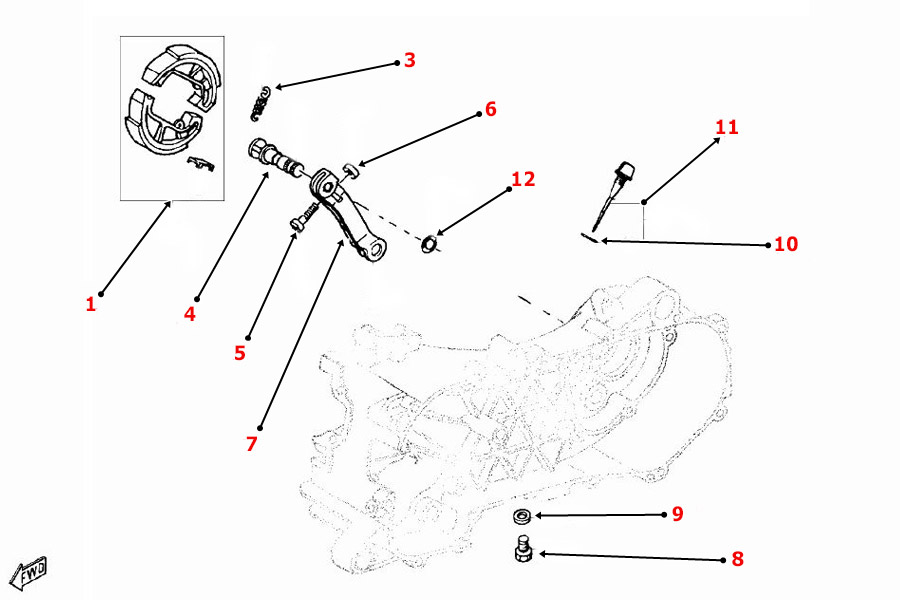 3
6
11
12
10
1
4
5
7
9
8
FWD