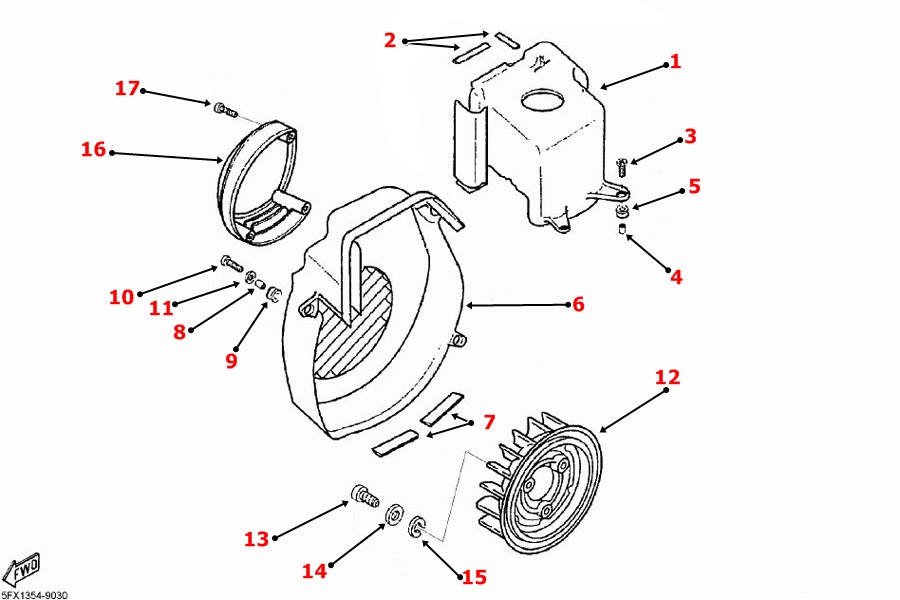 2
1
17
16
3
5
4
10
11
8
9
6
12
7
13
14
15
FWD
5FX1354-9030