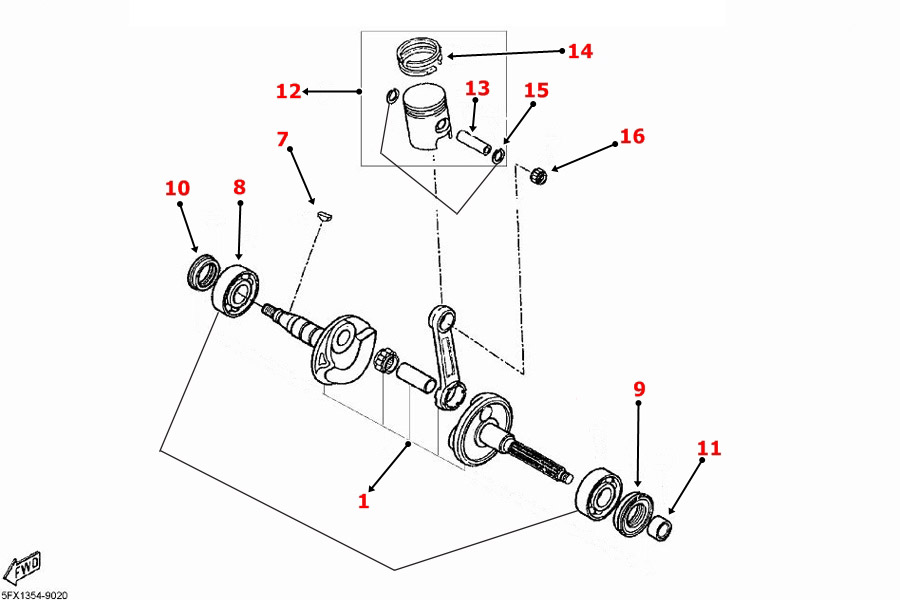 14
12
13
15
7
16
10
8
9
11
1
FWD
5FX1354-9020