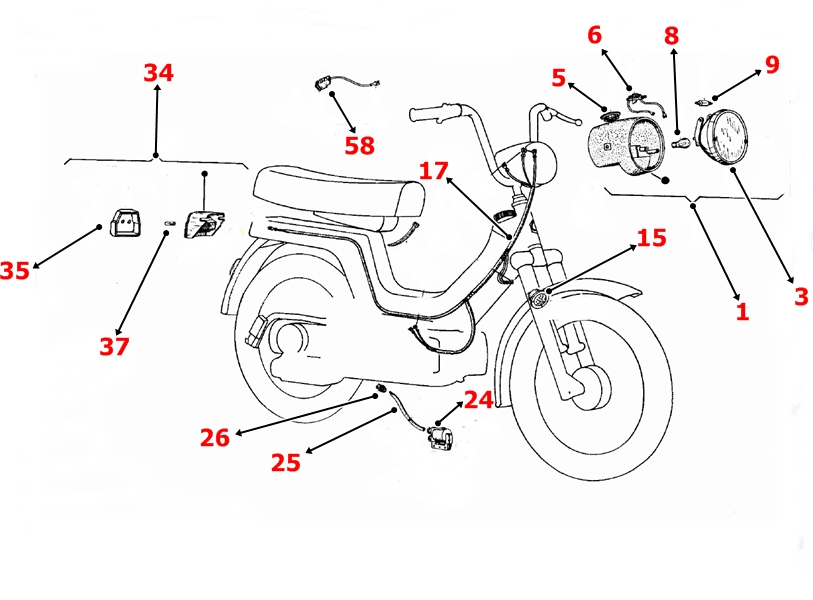 34
58
6
8
9
5
17
15
35
37
1
3
24
26
25