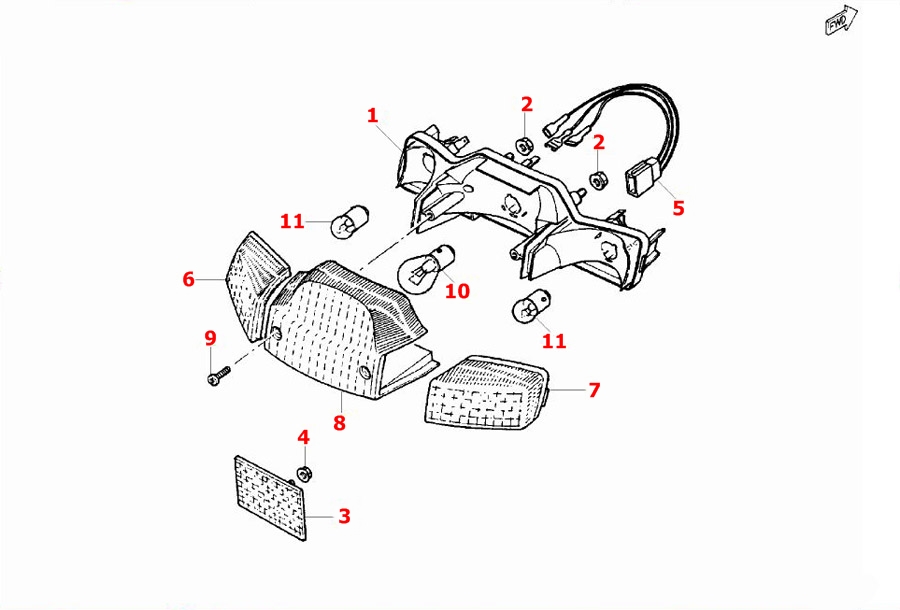 FWD
1
2
2
5
11
6
10
11
9
7
8
4
3