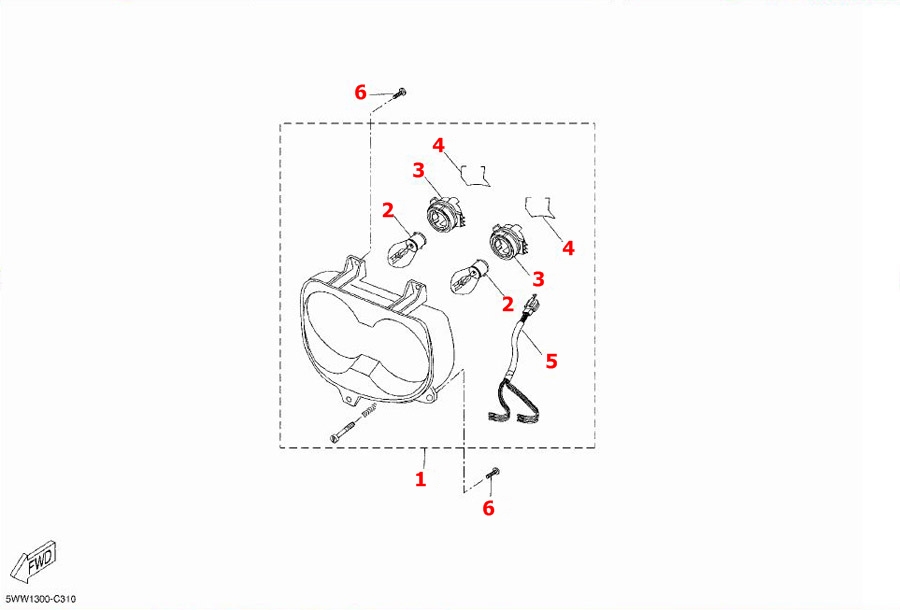 6
4
3
2
4
3
2
5
1
6
FWD
5WW1300-C310