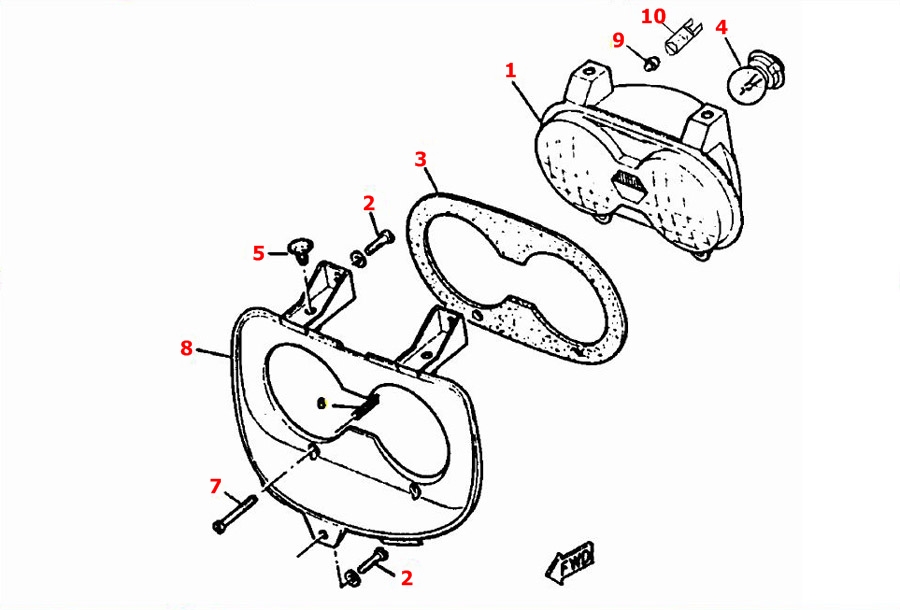 10
9
4
1
3
2
5
8
6
7
2
FWD