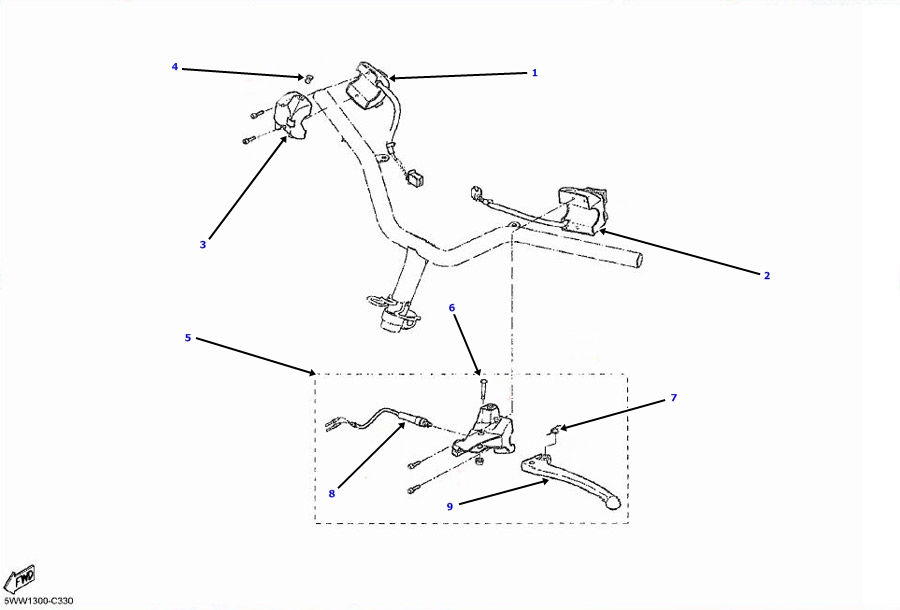 4
1
3
2
5
6
7
8
9
FWD
5WW1300-C330