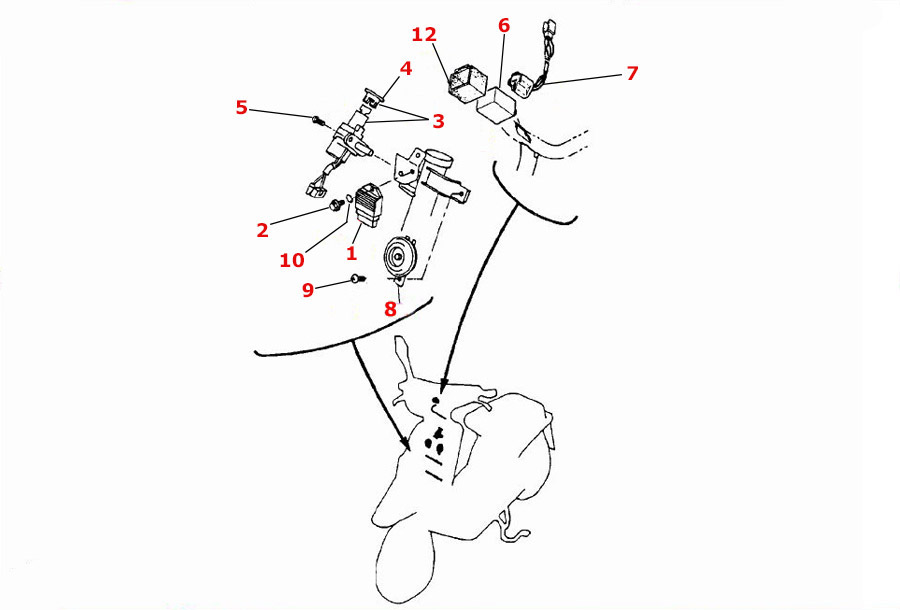 12
6
7
4
5
3
2
10
1
9
8